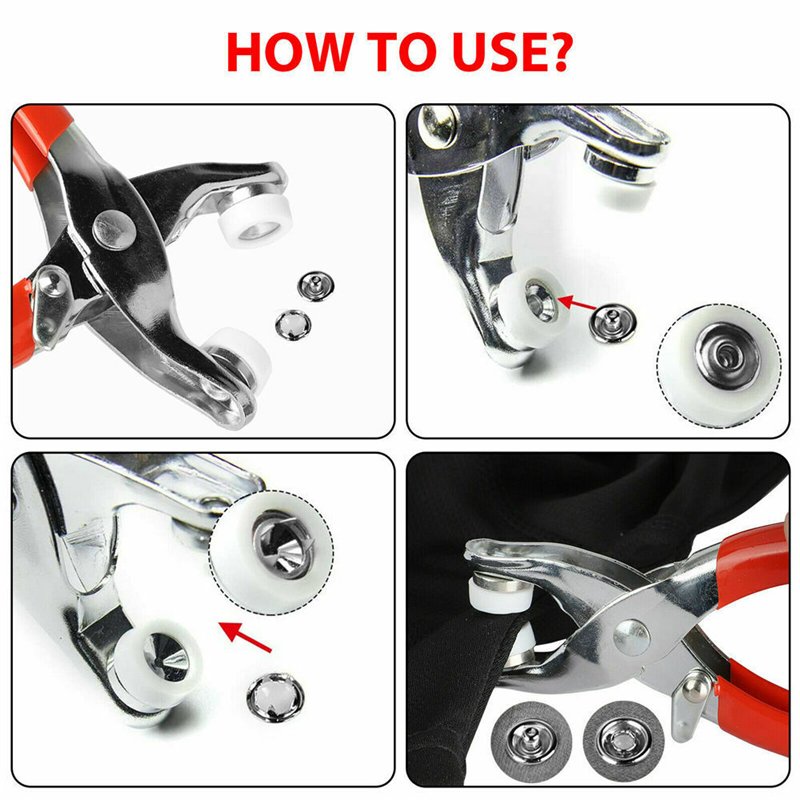 HOW TO USE?