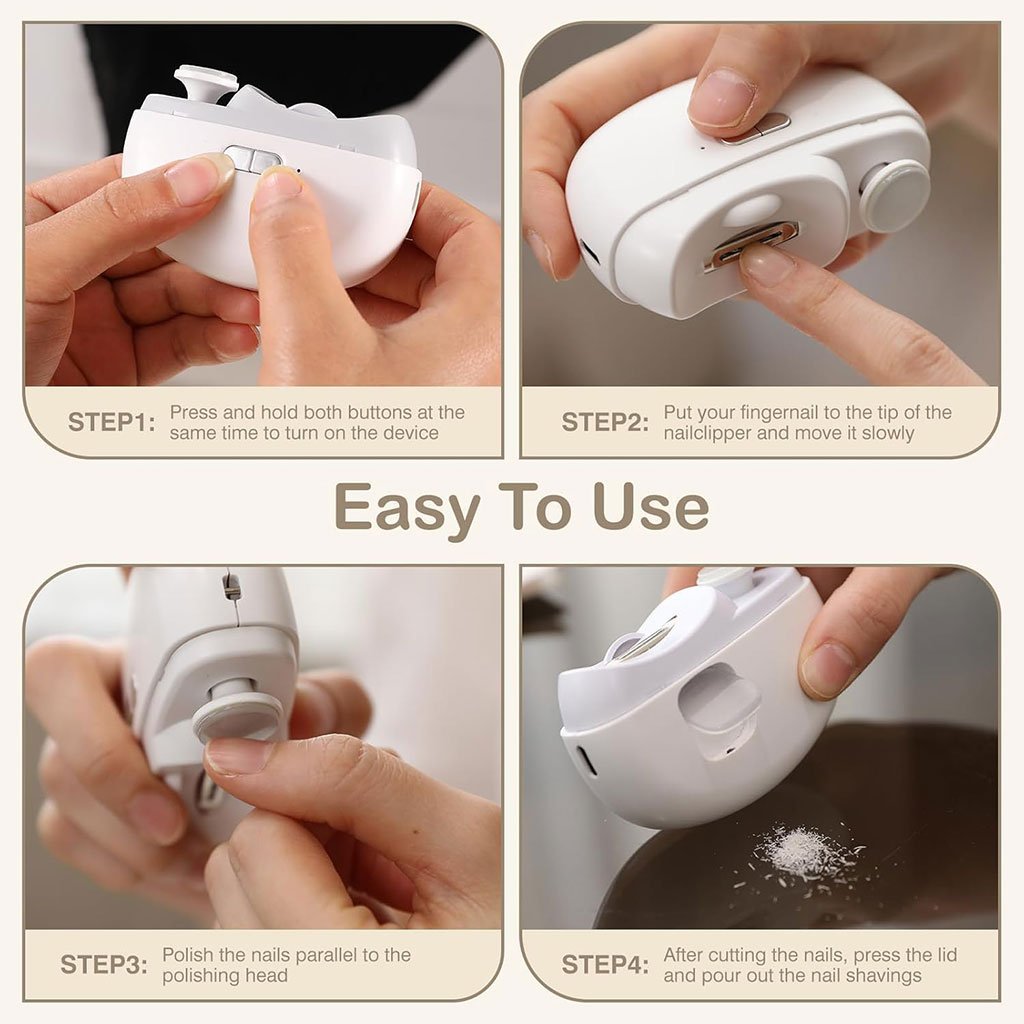 STEP1: Press and hold both buttons at the same time to turn on the device

STEP2: Put your fingernail to the tip of the nailclipper and move it slowly

Easy To Use

STEP3: Polish the nails parallel to the polishing head

STEP4: After cutting the nails, press the lid and pour out the nail shavings