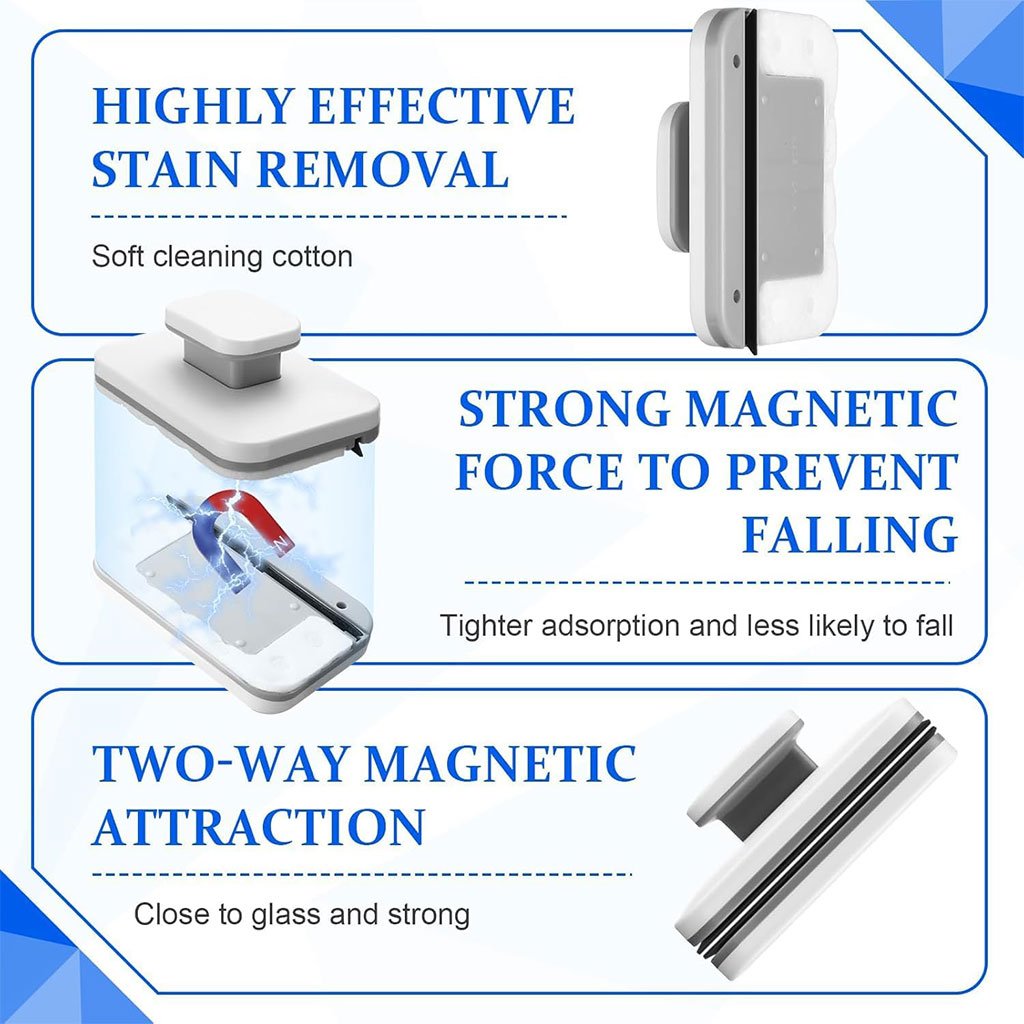 HIGHLY EFFECTIVE STAIN REMOVAL

Soft cleaning cotton

STRONG MAGNETIC FORCE TO PREVENT FALLING

Tighter adsorption and less likely to fall

TWO-WAY MAGNETIC ATTRACTION

Close to glass and strong