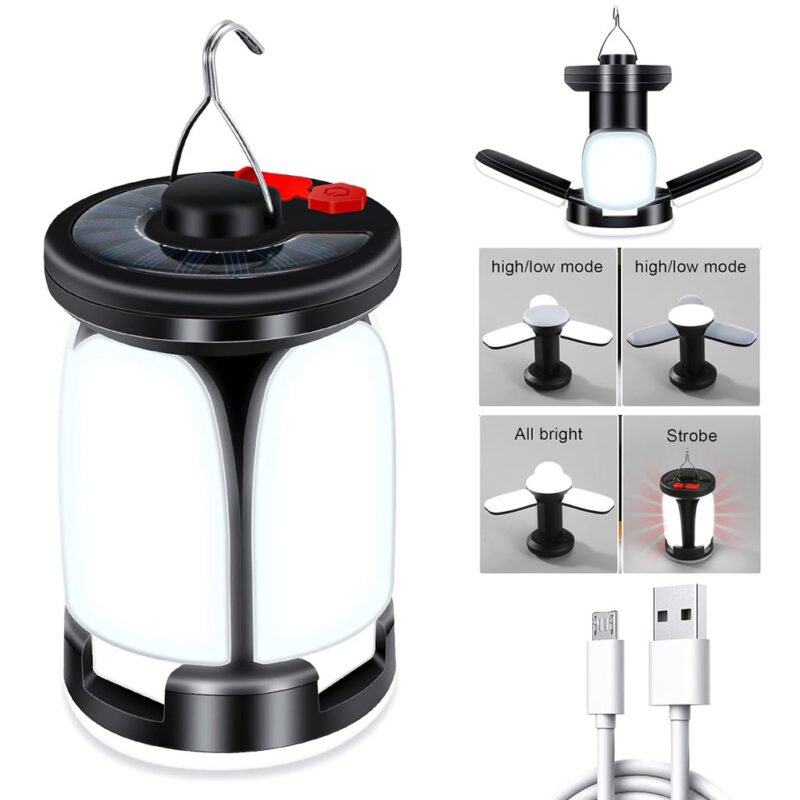 high/low mode

high/low mode

All bright

Strobe