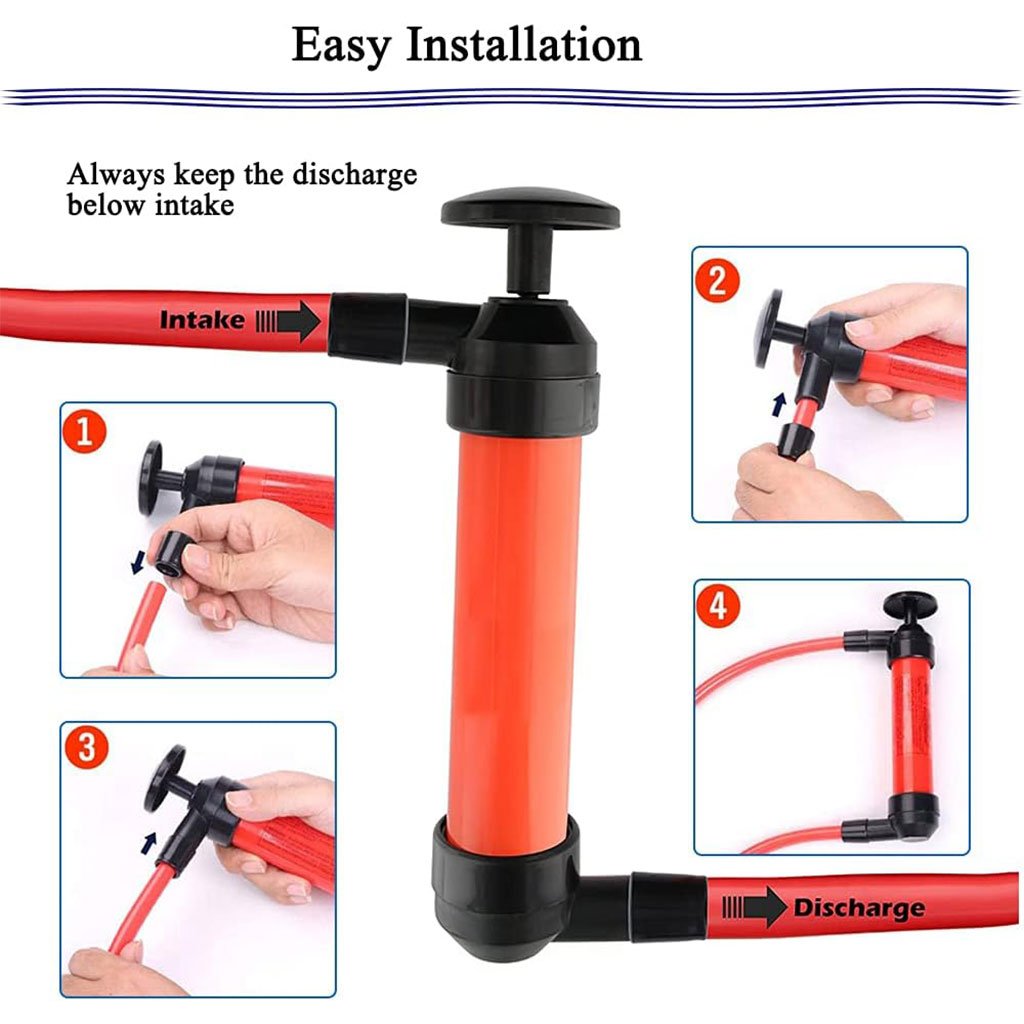 Easy Installation

Always keep the discharge below intake

Intake

2

1

4

3

Discharge