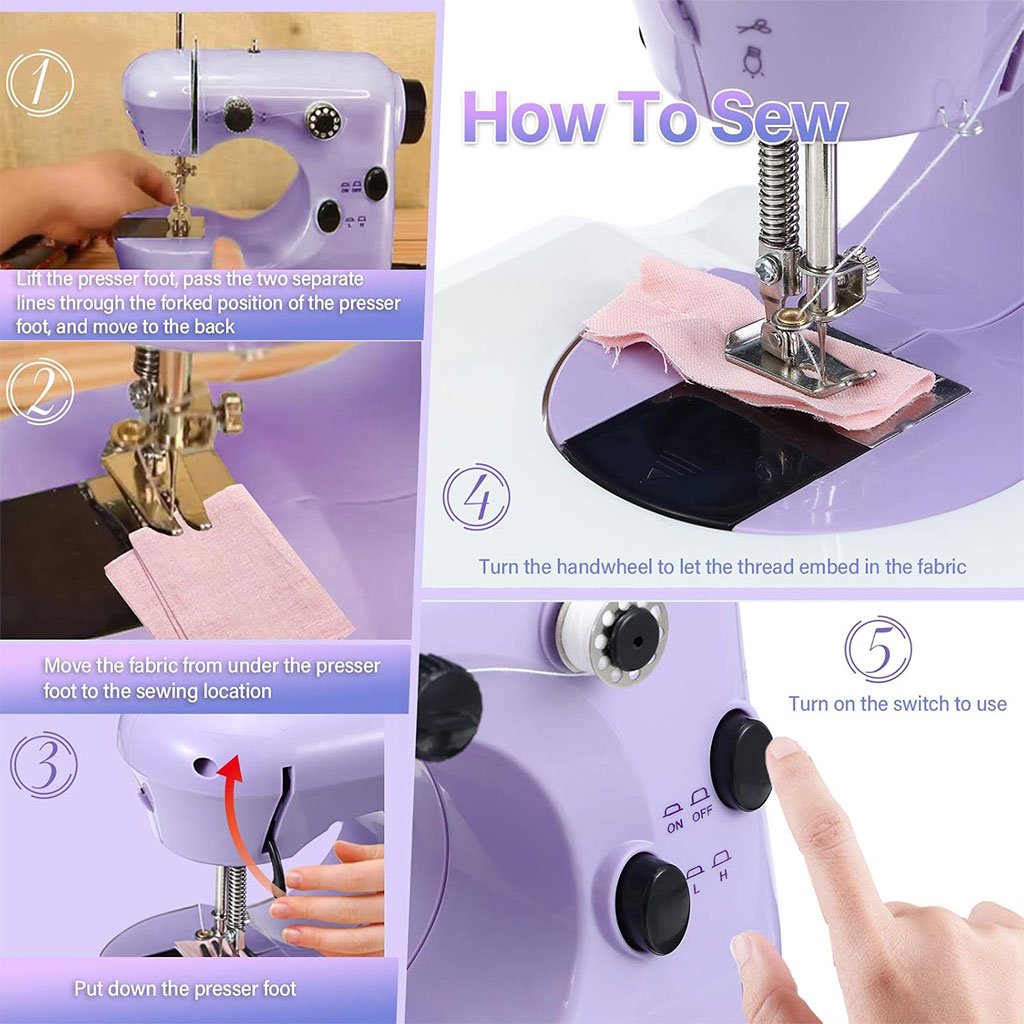 How To Sew

1

Lift the presser foot, pass the two separate lines through the forked position of the presser foot, and move to the back

2

Move the fabric from under the presser foot to the sewing location

3

Put down the presser foot

4

Turn the handwheel to let the thread embed in the fabric

5

Turn on the switch to use

ON OFF

L H